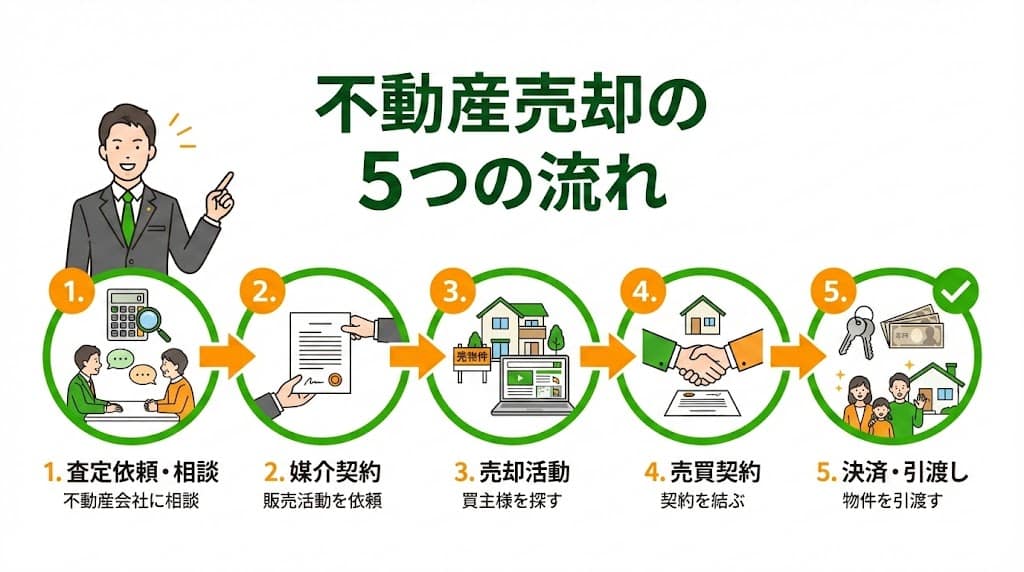 不動産売却の
5つの流れ

1.

2.

3.

売物件

4.

5.

1. 査定依頼・相談
不動産会社に相談

2. 媒介契約
販売活動を依頼

3. 売却活動
買主様を探す

4. 売買契約
契約を結ぶ

5. 決済・引渡し
物件を引渡す